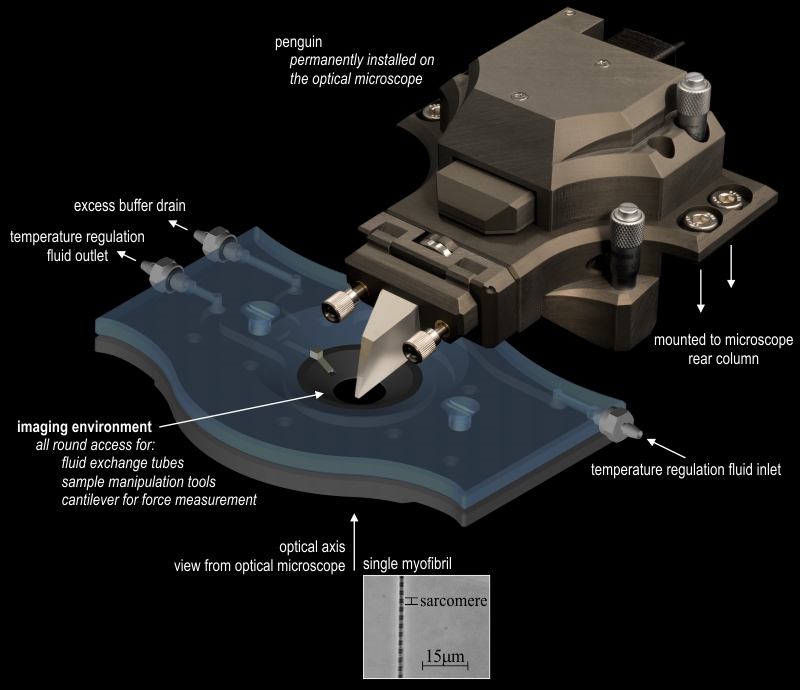 penguin
permanently installed on the optical microscope

excess buffer drain

temperature regulation fluid outlet

mounted to microscope rear column

imaging environment
all round access for:
fluid exchange tubes
sample manipulation tools
cantilever for force measurement

temperature regulation fluid inlet

optical axis
view from optical microscope

single myofibril

sarcomere

15μm