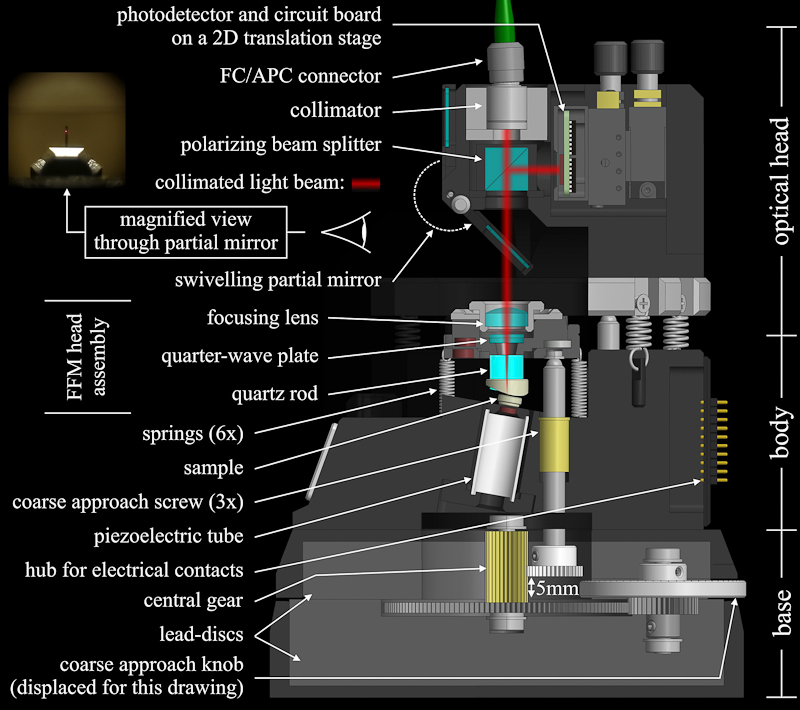 photodetector and circuit board on a 2D translation stage

FC/APC connector

collimator

polarizing beam splitter

collimated light beam:

magnified view through partial mirror

swivelling partial mirror

FFM head assembly

focusing lens

quarter-wave plate

quartz rod

springs (6x)

sample

coarse approach screw (3x)

piezoelectric tube

hub for electrical contacts

central gear

lead-discs

coarse approach knob (displaced for this drawing)

5mm

optical head

body

base