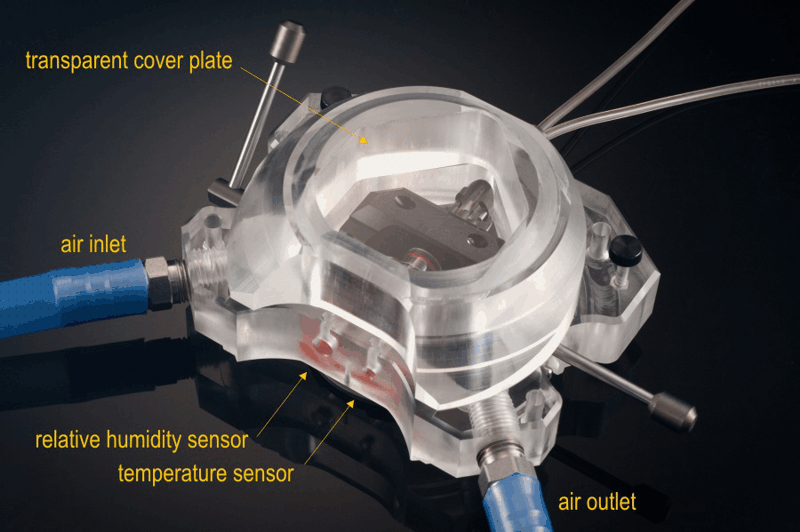 transparent cover plate

air inlet

relative humidity sensor

temperature sensor

air outlet