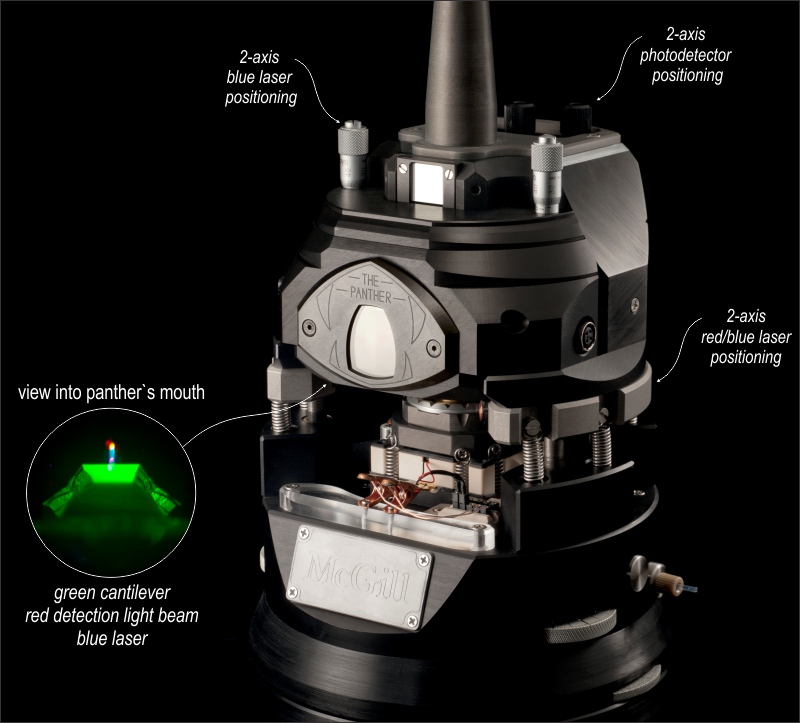 2-axis
blue laser
positioning

2-axis
photodetector
positioning

THE
PANTHER

2-axis
red/blue laser
positioning

view into panther`s mouth

green cantilever
red detection light beam
blue laser

McGill